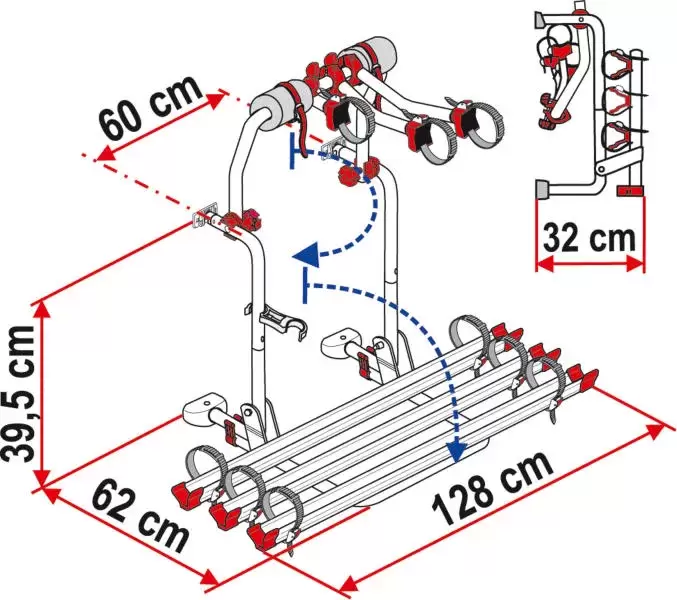 60 cm

32 cm

39,5 cm

62 cm

128 cm