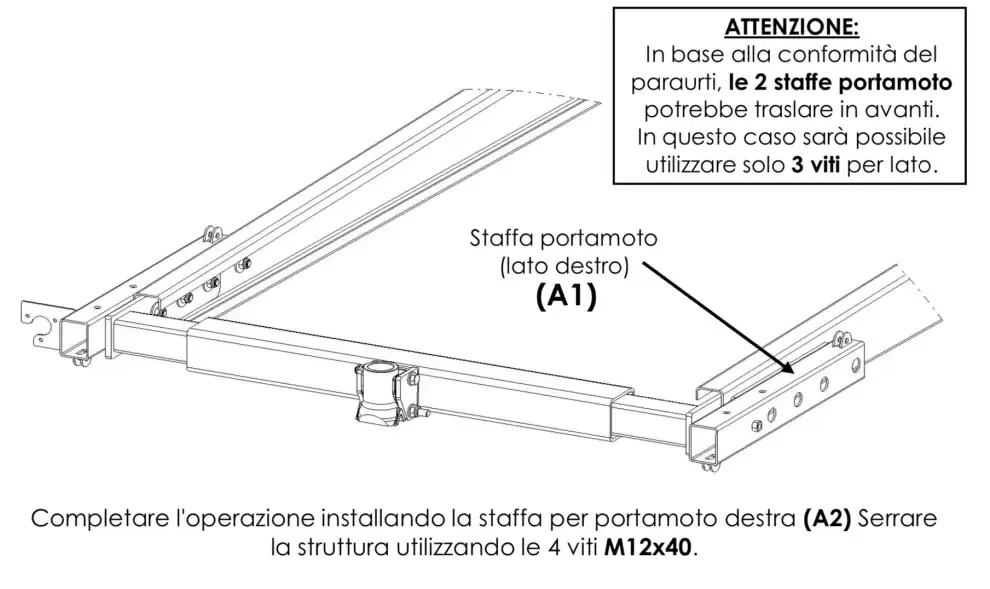 ATTENZIONE:
In base alla conformità del paraurti, le 2 staffe portamoto potrebbe traslare in avanti. In questo caso sarà possibile utilizzare solo 3 viti per lato.

Staffa portamoto (lato destro)
(A1)

Completare l'operazione installando la staffa per portamoto destra (A2) Serrare la struttura utilizzando le 4 viti M12x40.